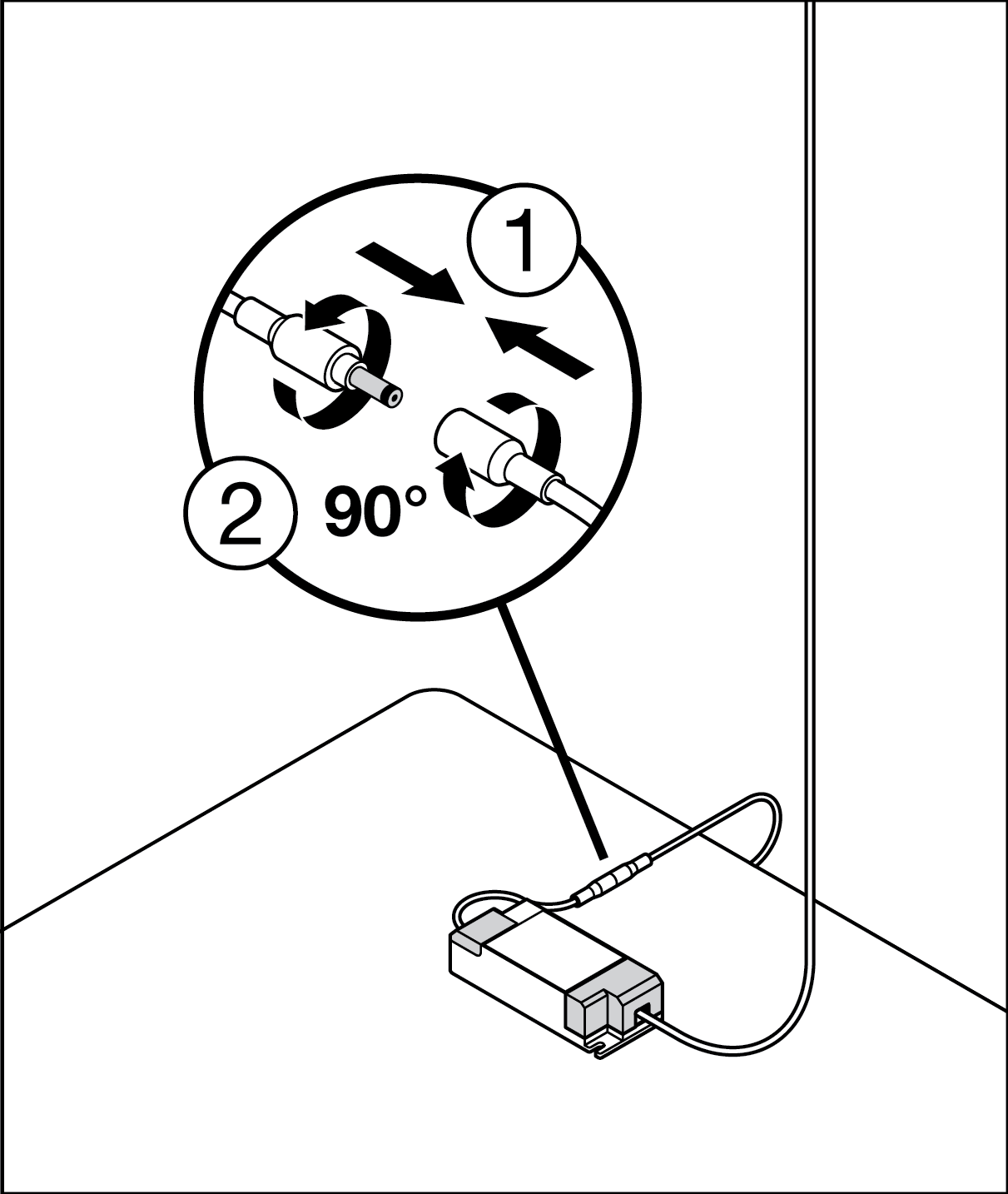 1
2
90°