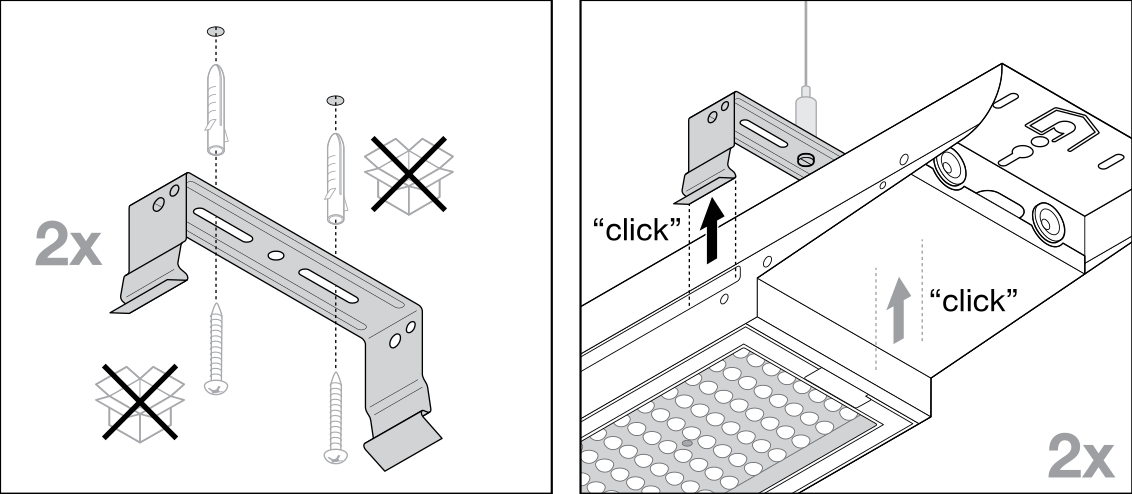 2x

“click”

“click”

2x