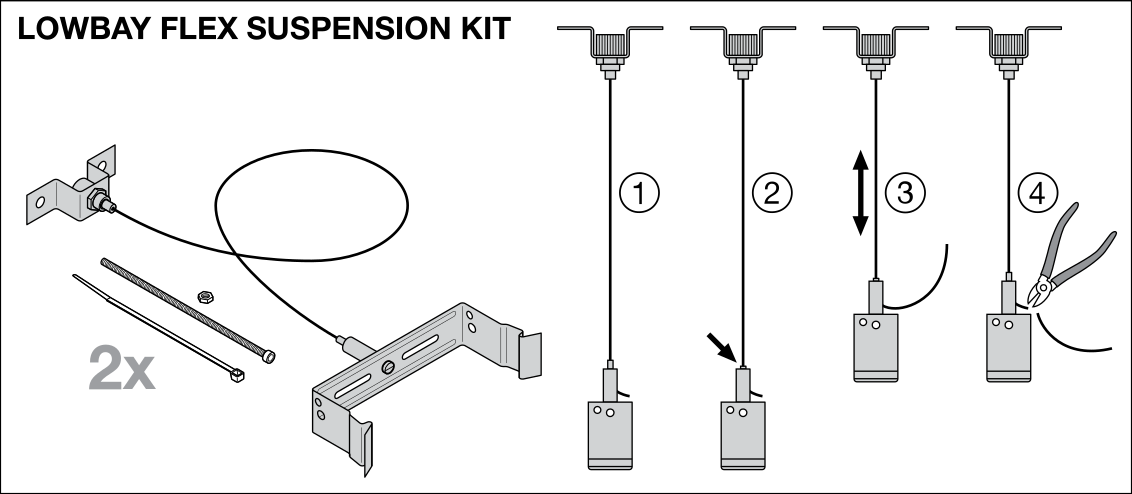 LOWBAY FLEX SUSPENSION KIT

2x

1

2

3

4