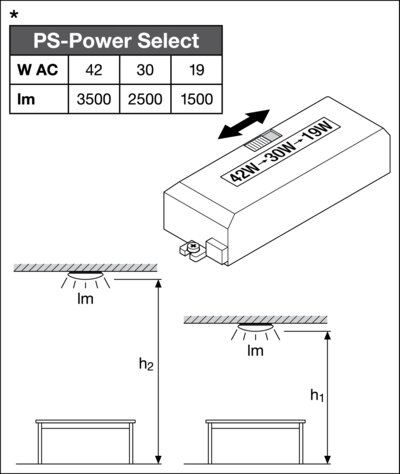 *

| PS-Power Select | | | |
|---|---|---|---|
| W AC | 42 | 30 | 19 |
| lm | 3500 | 2500 | 1500 |

42W→30W→19W

lm

$h_2$

lm

$h_1$