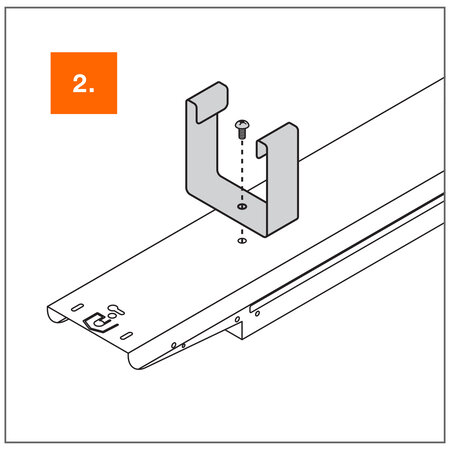 2.